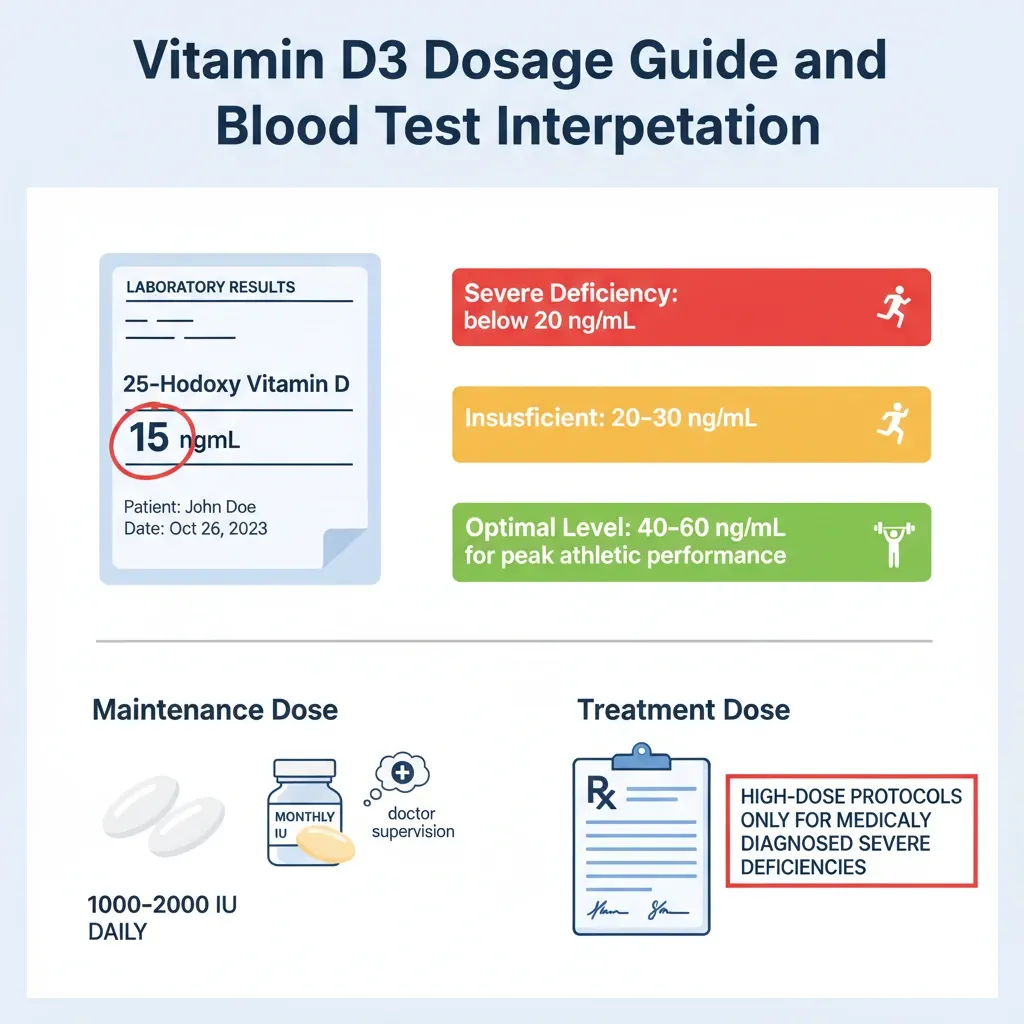 Vitamin D3 Dosage Guide and Blood Test Interpetation

LABORATORY RESULTS

25-Hodoxy Vitamin D

15 ngmL

Patient: John Doe
Date: Oct 26, 2023

Severe Deficiency: below 20 ng/mL

Insusficient: 20-30 ng/mL

Optimal Level: 40-60 ng/mL for peak athletic performance

Maintenance Dose

MONTHLY IU

doctor supervision

1000-2000 IU DAILY

Treatment Dose

Rx

HIGH-DOSE PROTOCOLS ONLY FOR MEDICALY DIAGNOSED SEVERE DEFICIENCIES