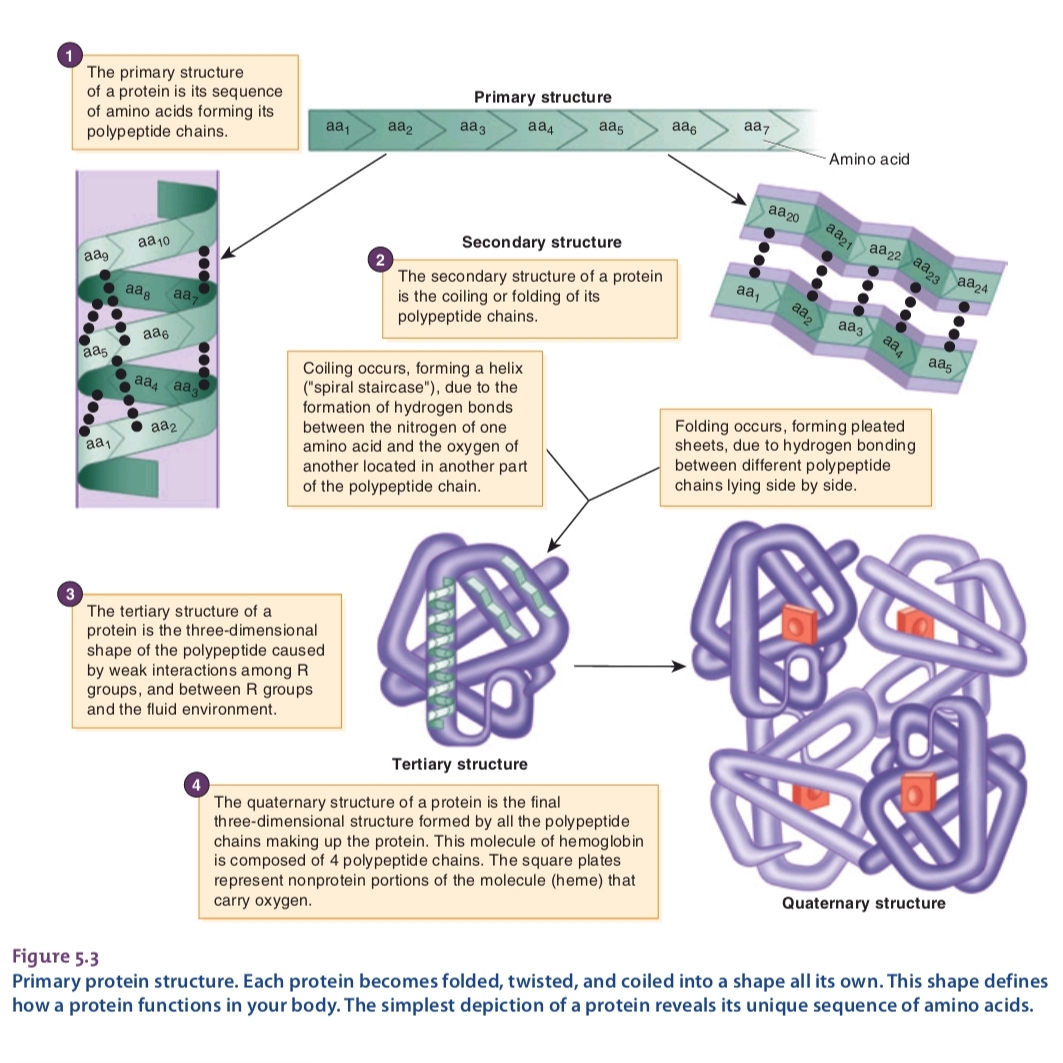 1
The primary structure of a protein is its sequence of amino acids forming its polypeptide chains.

Primary structure

$aa_1$ $aa_2$ $aa_3$ $aa_4$ $aa_5$ $aa_6$ $aa_7$

Amino acid

$aa_{10}$ $aa_9$ $aa_8$ $aa_7$ $aa_6$ $aa_5$ $aa_4$ $aa_3$ $aa_2$ $aa_1$

Secondary structure

2
The secondary structure of a protein is the coiling or folding of its polypeptide chains.

$aa_{20}$ $aa_{21}$ $aa_{22}$ $aa_{23}$ $aa_{24}$ $aa_1$ $aa_2$ $aa_3$ $aa_4$ $aa_5$

Coiling occurs, forming a helix ("spiral staircase"), due to the formation of hydrogen bonds between the nitrogen of one amino acid and the oxygen of another located in another part of the polypeptide chain.

Folding occurs, forming pleated sheets, due to hydrogen bonding between different polypeptide chains lying side by side.

3
The tertiary structure of a protein is the three-dimensional shape of the polypeptide caused by weak interactions among R groups, and between R groups and the fluid environment.

Tertiary structure

4
The quaternary structure of a protein is the final three-dimensional structure formed by all the polypeptide chains making up the protein. This molecule of hemoglobin is composed of 4 polypeptide chains. The square plates represent nonprotein portions of the molecule (heme) that carry oxygen.

Quaternary structure

Figure 5.3
Primary protein structure. Each protein becomes folded, twisted, and coiled into a shape all its own. This shape defines how a protein functions in your body. The simplest depiction of a protein reveals its unique sequence of amino acids.